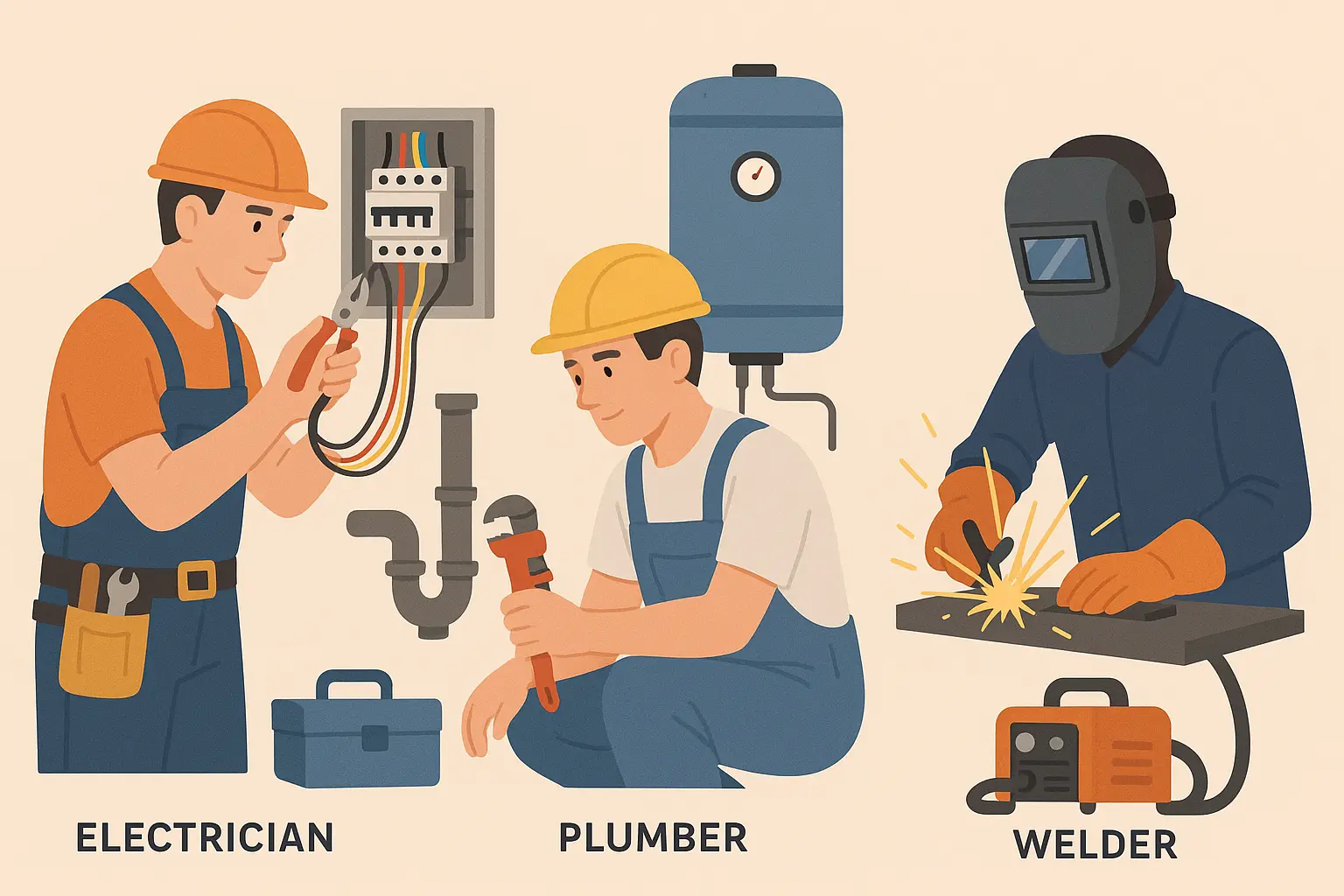 ELECTRICIAN

PLUMBER

WELDER