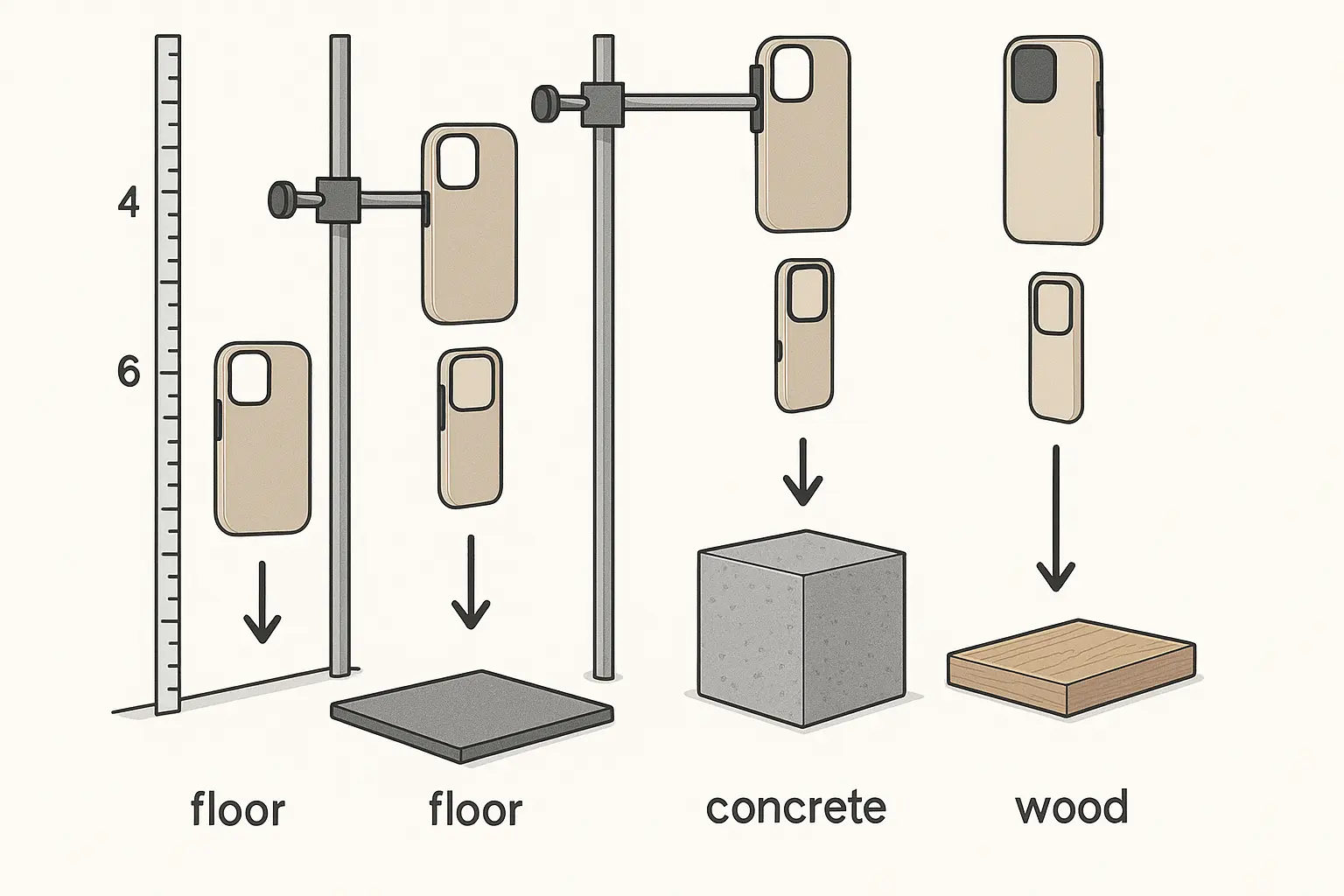 4

6

floor

floor

concrete

wood