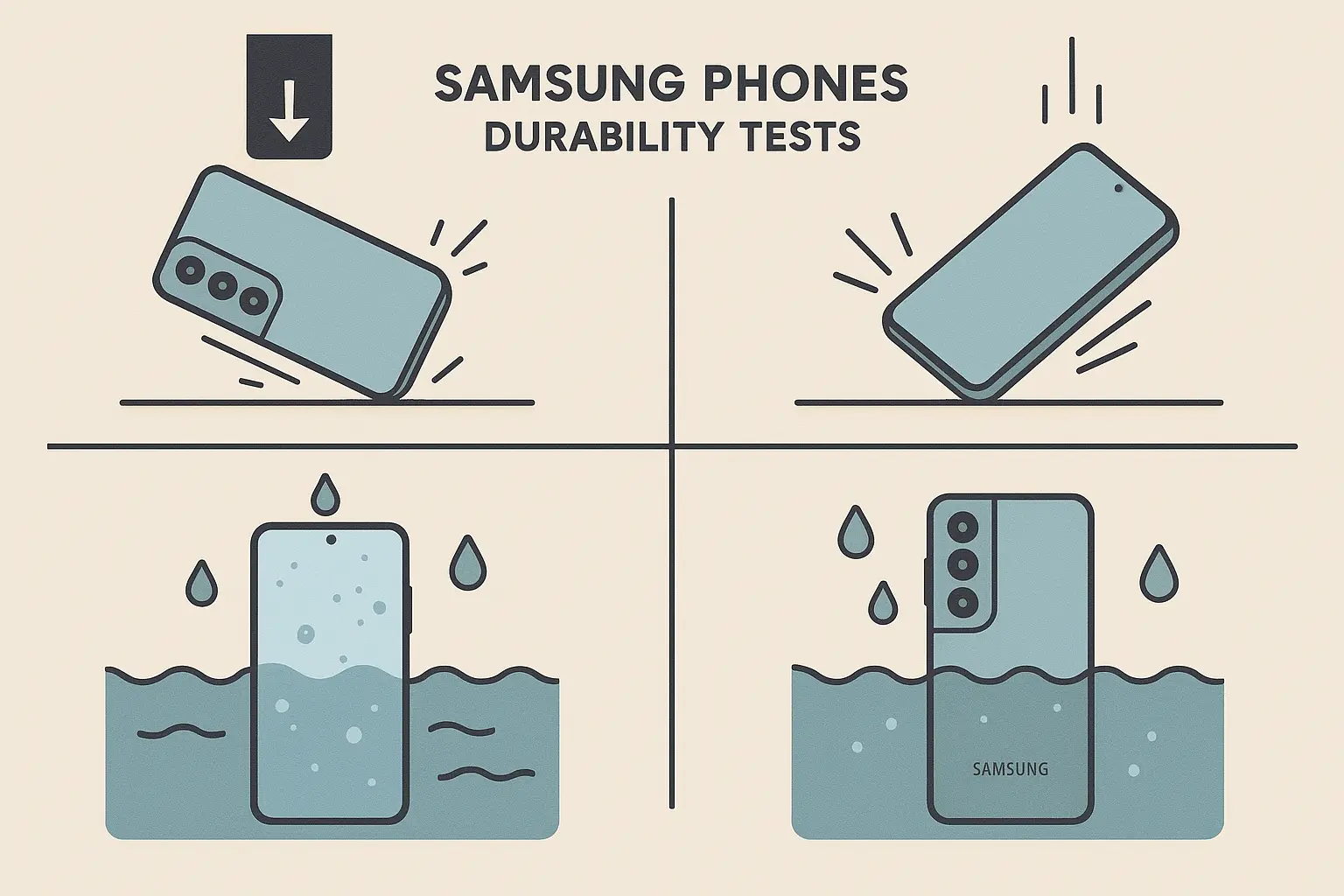 SAMSUNG PHONES
DURABILITY TESTS

SAMSUNG