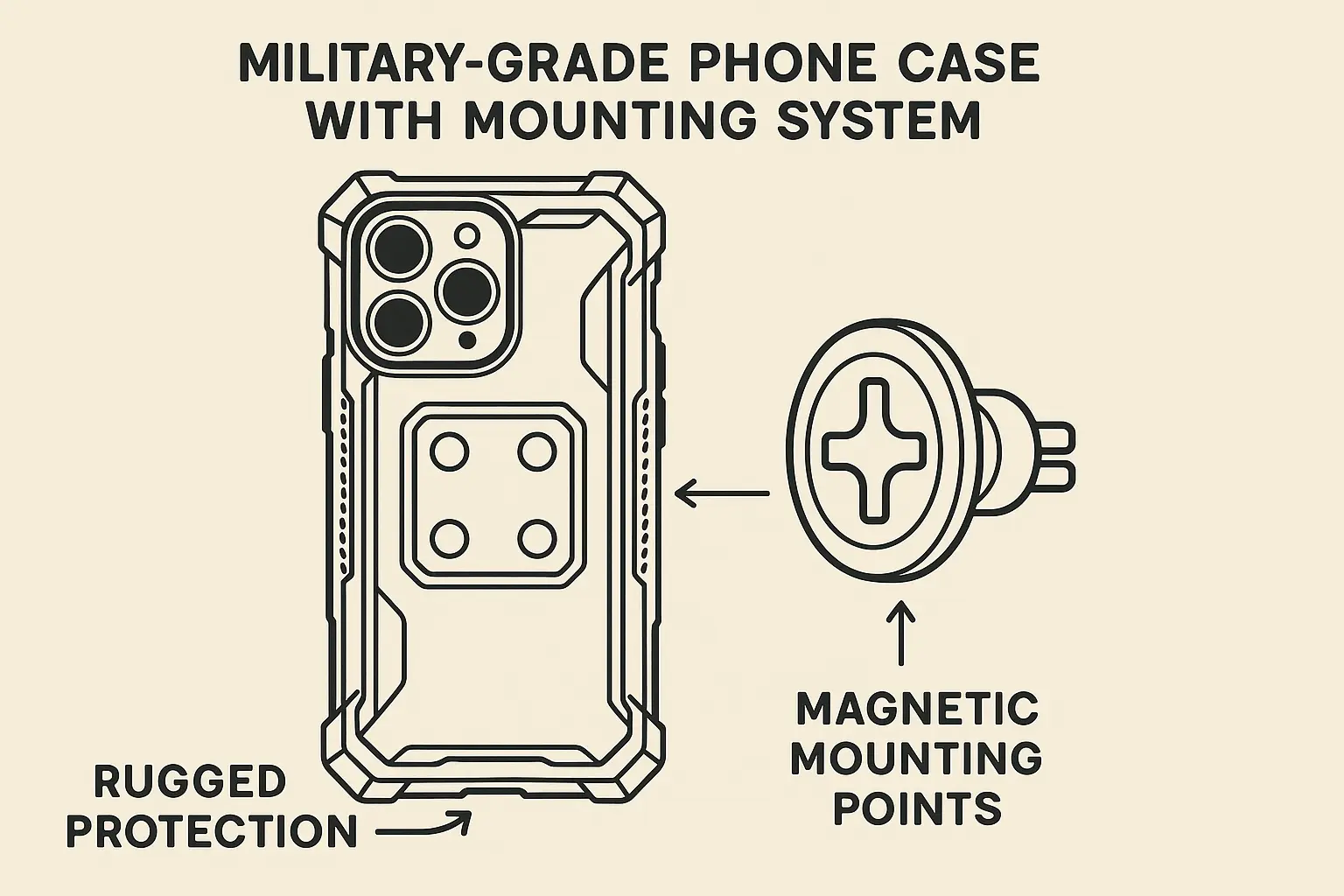 MILITARY-GRADE PHONE CASE WITH MOUNTING SYSTEM

RUGGED PROTECTION

MAGNETIC MOUNTING POINTS